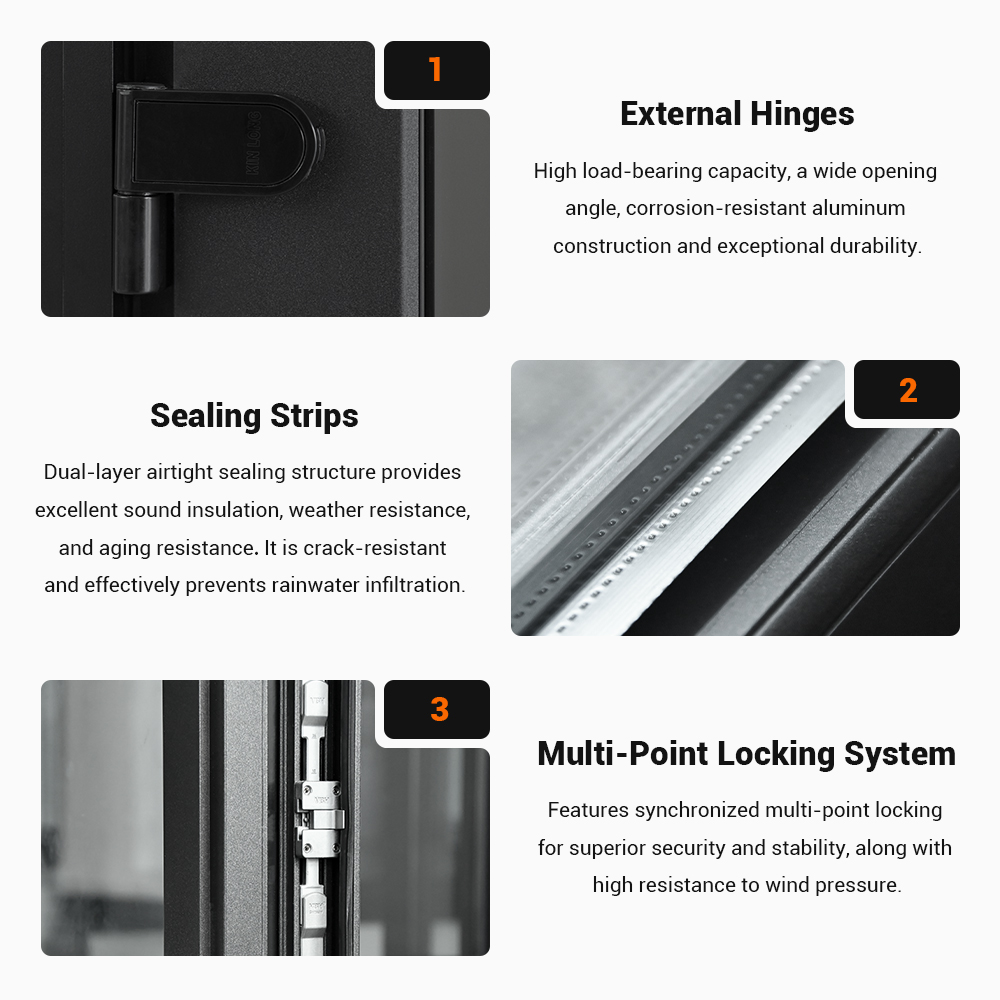 1

External Hinges

High load-bearing capacity, a wide opening angle, corrosion-resistant aluminum construction and exceptional durability.

Sealing Strips

Dual-layer airtight sealing structure provides excellent sound insulation, weather resistance, and aging resistance. It is crack-resistant and effectively prevents rainwater infiltration.

2

3

Multi-Point Locking System

Features synchronized multi-point locking for superior security and stability, along with high resistance to wind pressure.